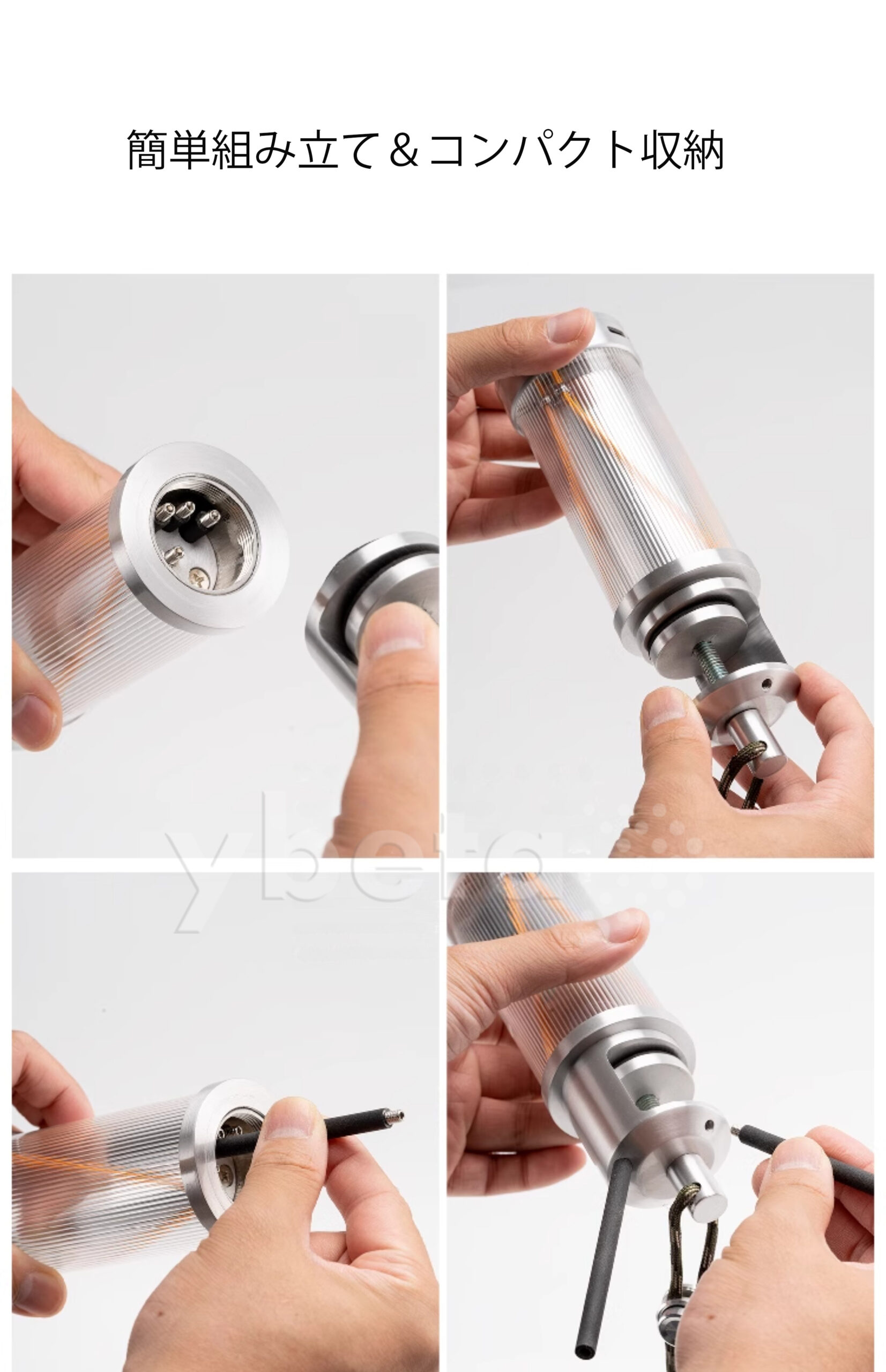 簡単組み立て＆コンパクト収納

ybeta